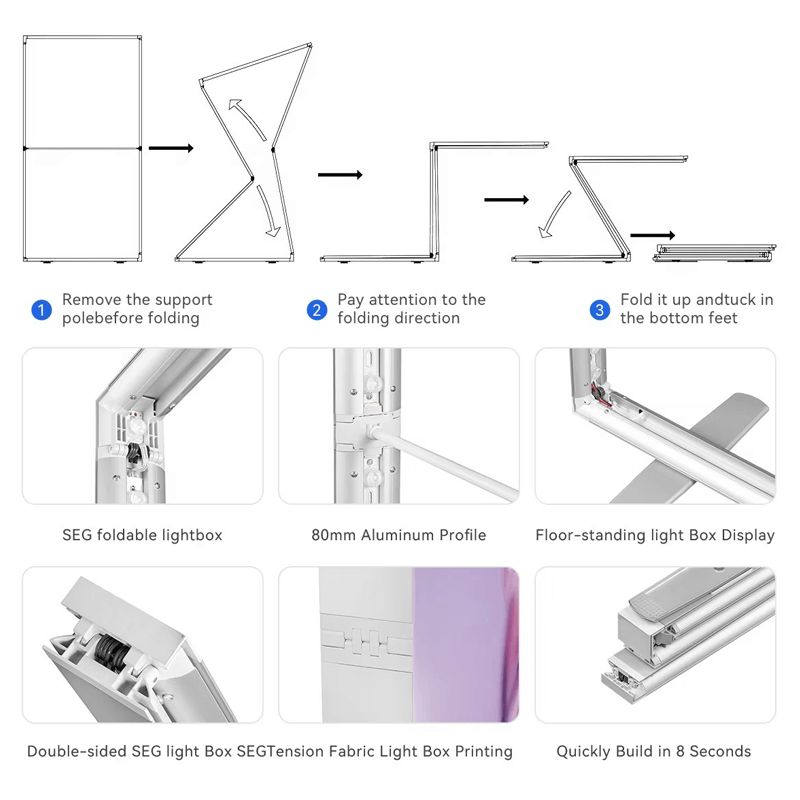 1 Remove the support polebefore folding

2 Pay attention to the folding direction

3 Fold it up andtuck in the bottom feet

SEG foldable lightbox

80mm Aluminum Profile

Floor-standing light Box Display

Double-sided SEG light Box SEGTension Fabric Light Box Printing

Quickly Build in 8 Seconds